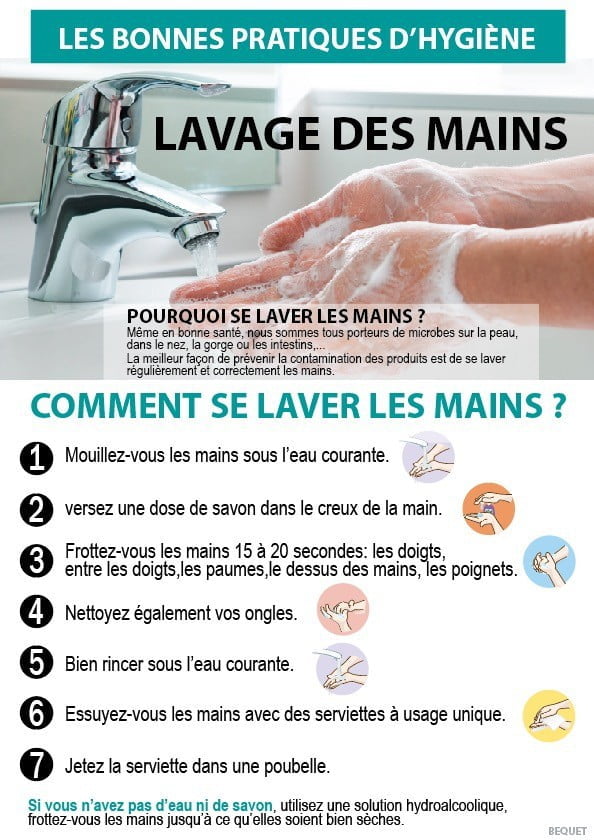 LES BONNES PRATIQUES D'HYGIÈNE

LAVAGE DES MAINS

POURQUOI SE LAVER LES MAINS ?
Même en bonne santé, nous sommes tous porteurs de microbes sur la peau, dans le nez, la gorge ou les intestins,...
La meilleur façon de prévenir la contamination des produits est de se laver régulièrement et correctement les mains.

COMMENT SE LAVER LES MAINS ?

1 Mouillez-vous les mains sous l'eau courante.

2 versez une dose de savon dans le creux de la main.

3 Frottez-vous les mains 15 à 20 secondes: les doigts, entre les doigts,les paumes,le dessus des mains, les poignets.

4 Nettoyez également vos ongles.

5 Bien rincer sous l'eau courante.

6 Essuyez-vous les mains avec des serviettes à usage unique.

7 Jetez la serviette dans une poubelle.

Si vous n'avez pas d'eau ni de savon, utilisez une solution hydroalcoolique, frottez-vous les mains jusqu'à ce qu'elles soient bien sèches.

BEQUET